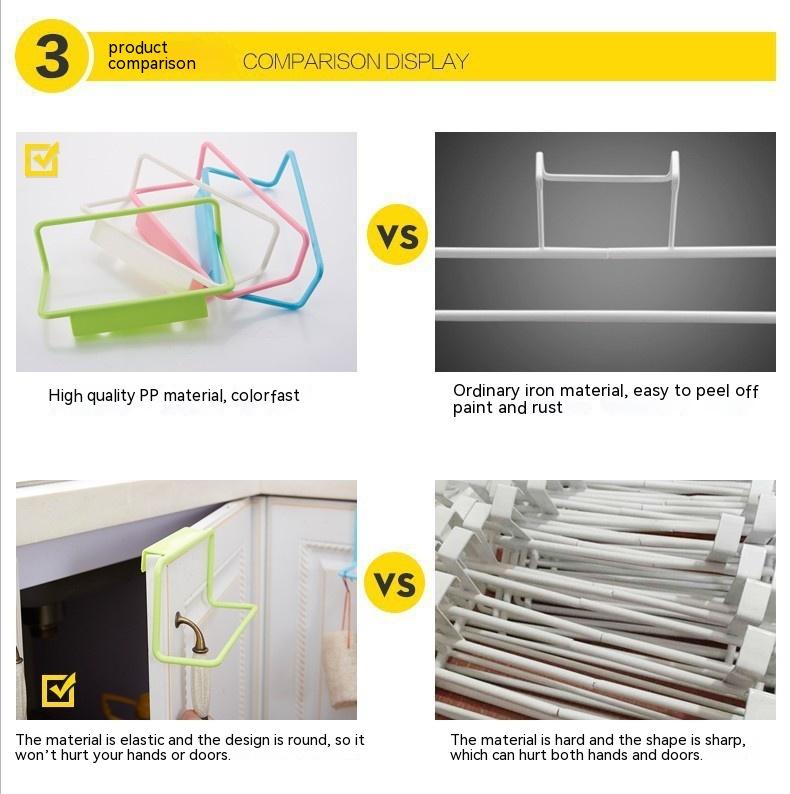 3 product comparison COMPARISON DISPLAY

VS

High quality PP material, colorfast

Ordinary iron material, easy to peel off paint and rust

VS

The material is elastic and the design is round, so it won't hurt your hands or doors.

The material is hard and the shape is sharp, which can hurt both hands and doors.